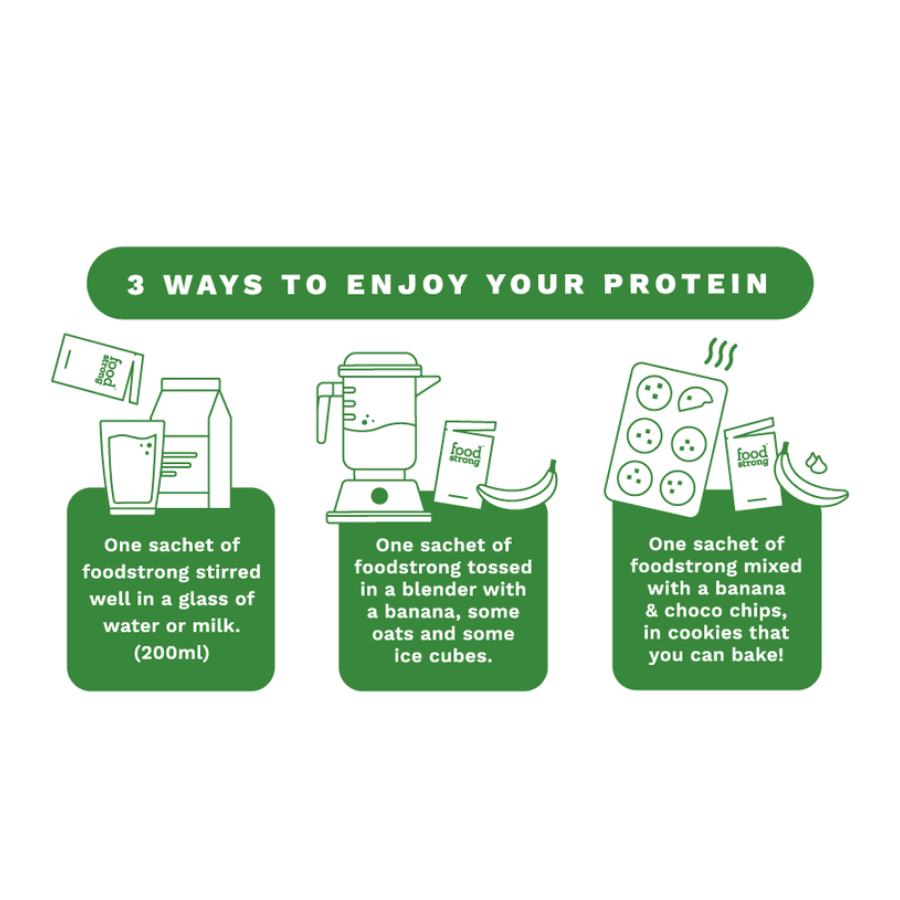 3 WAYS TO ENJOY YOUR PROTEIN

food strong

One sachet of foodstrong stirred well in a glass of water or milk. (200ml)

food strong

One sachet of foodstrong tossed in a blender with a banana, some oats and some ice cubes.

food strong

One sachet of foodstrong mixed with a banana & choco chips, in cookies that you can bake!